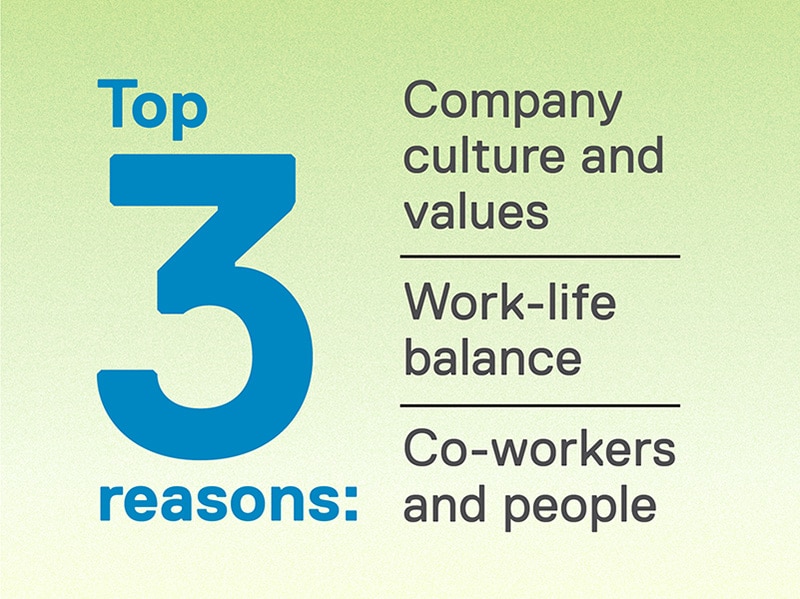 Top
3
reasons:

Company culture and values

Work-life balance

Co-workers and people