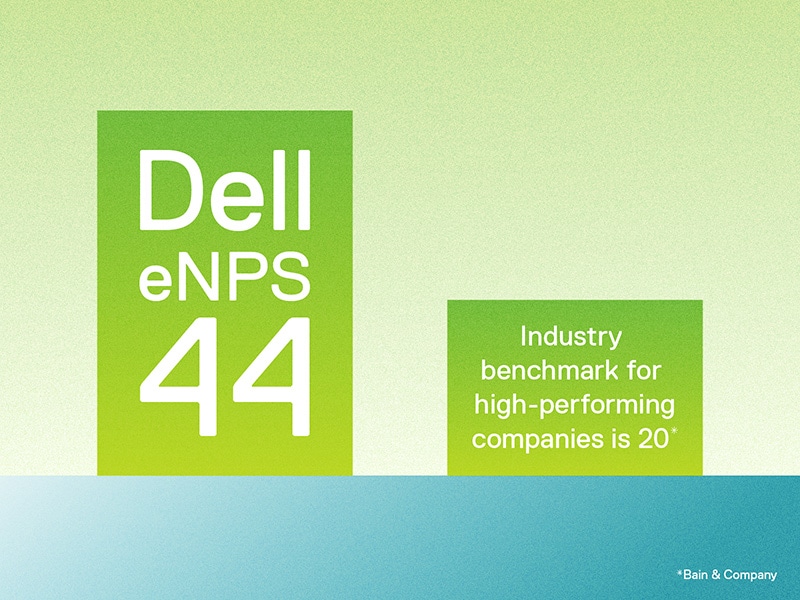 Dell
eNPS
44

Industry benchmark for high-performing companies is 20*

*Bain & Company